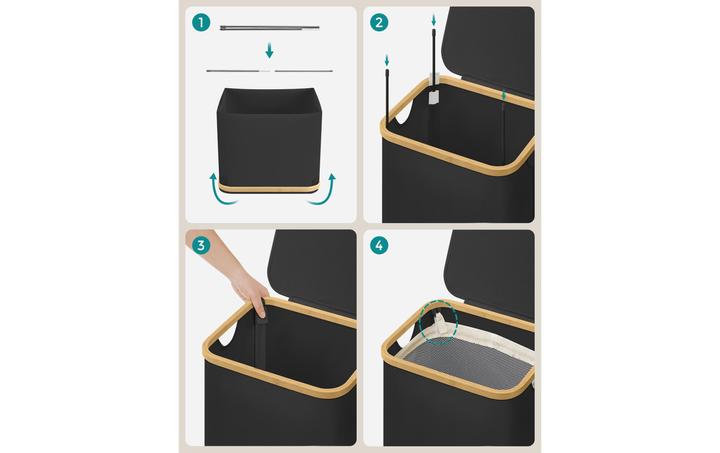 1

2

3

4