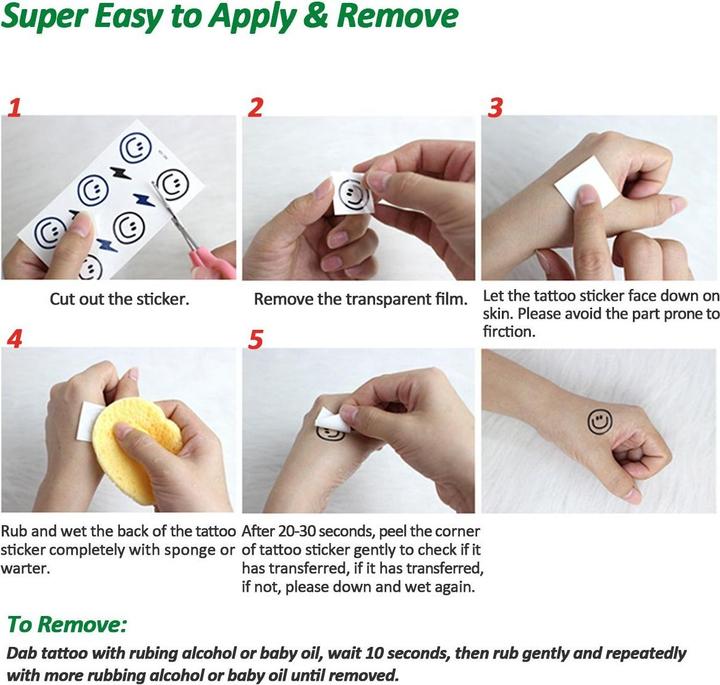 Super Easy to Apply & Remove

1

Cut out the sticker.

2

Remove the transparent film.

3

Let the tattoo sticker face down on skin. Please avoid the part prone to firction.

4

Rub and wet the back of the tattoo sticker completely with sponge or warter.

5

After 20-30 seconds, peel the corner of tattoo sticker gently to check if it has transferred, if it has transferred, if not, please down and wet again.

To Remove:

Dab tattoo with rubing alcohol or baby oil, wait 10 seconds, then rub gently and repeatedly with more rubbing alcohol or baby oil until removed.