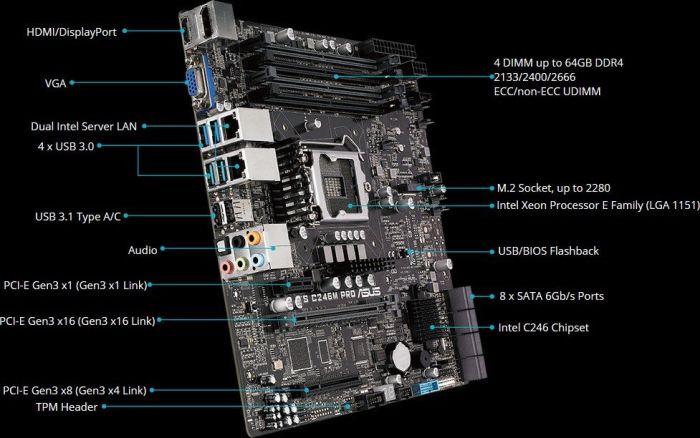 HDMI/DisplayPort

VGA

Dual Intel Server LAN

4 x USB 3.0

USB 3.1 Type A/C

Audio

PCI-E Gen3 x1 (Gen3 x1 Link)

PCI-E Gen3 x16 (Gen3 x16 Link)

PCI-E Gen3 x8 (Gen3 x4 Link)

TPM Header

4 DIMM up to 64GB DDR4 2133/2400/2666 ECC/non-ECC UDIMM

M.2 Socket, up to 2280

Intel Xeon Processor E Family (LGA 1151)

USB/BIOS Flashback

8 x SATA 6Gb/s Ports

Intel C246 Chipset

S C246M PRO /ASUS