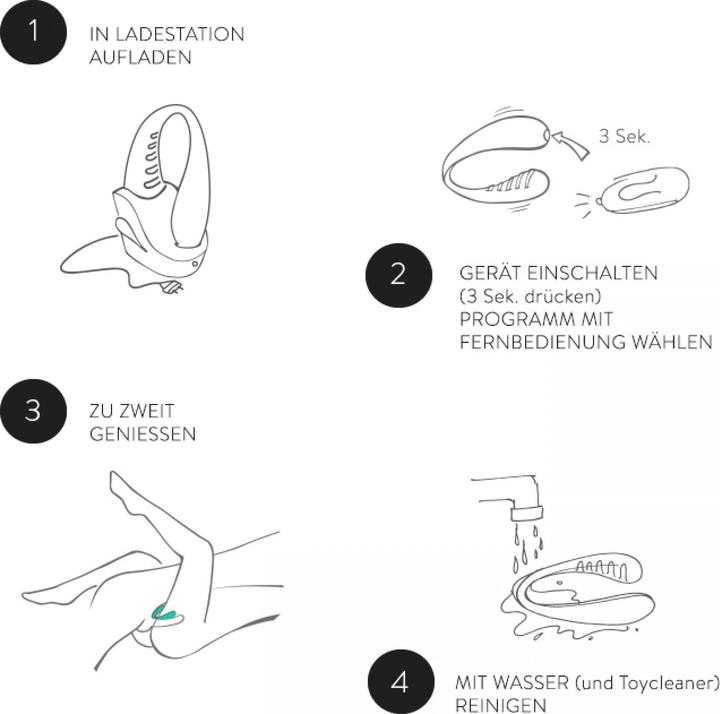 1
IN LADESTATION AUFLADEN

3 Sek.

2
GERÄT EINSCHALTEN
(3 Sek. drücken)
PROGRAMM MIT FERNBEDIENUNG WÄHLEN

3
ZU ZWEIT GENIESSEN

4
MIT WASSER (und Toycleaner) REINIGEN