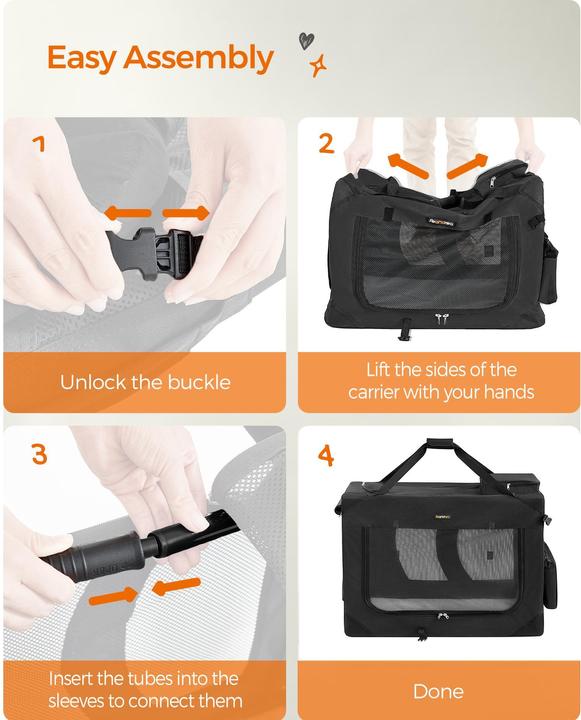 Easy Assembly

1

Unlock the buckle

2

Lift the sides of the carrier with your hands

3

Insert the tubes into the sleeves to connect them

4

Done