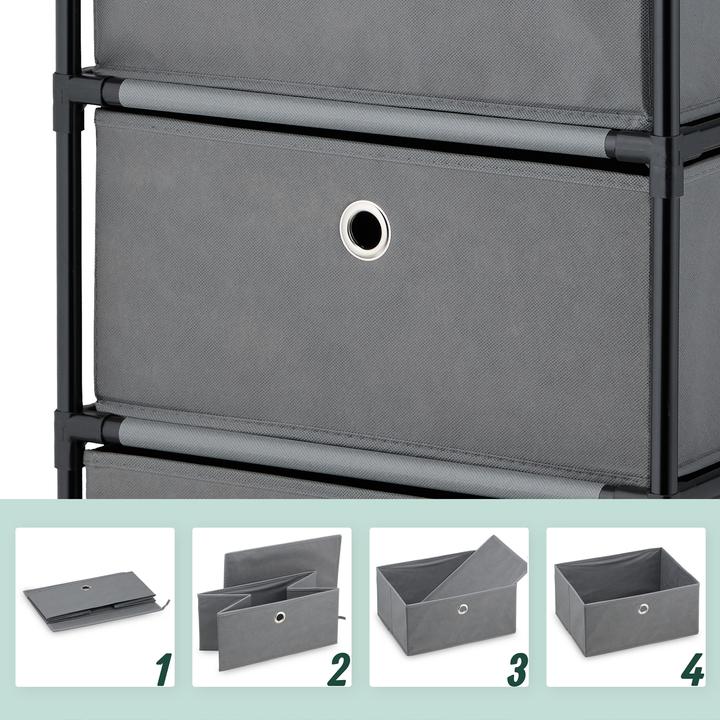 1
2
3
4