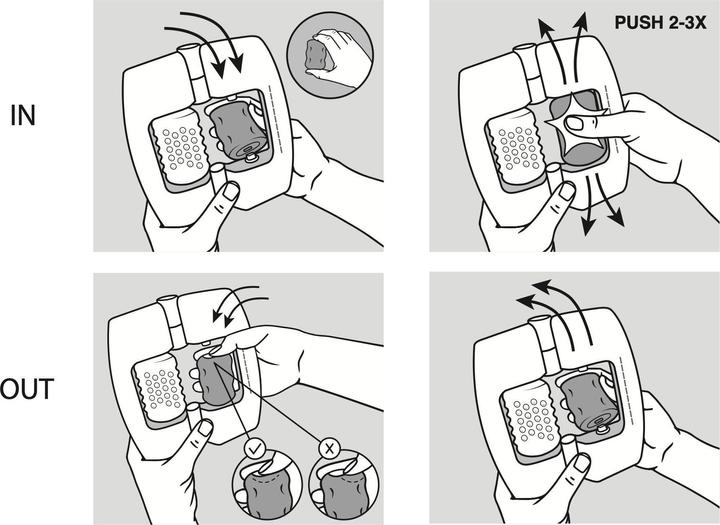 IN

PUSH 2-3X

OUT