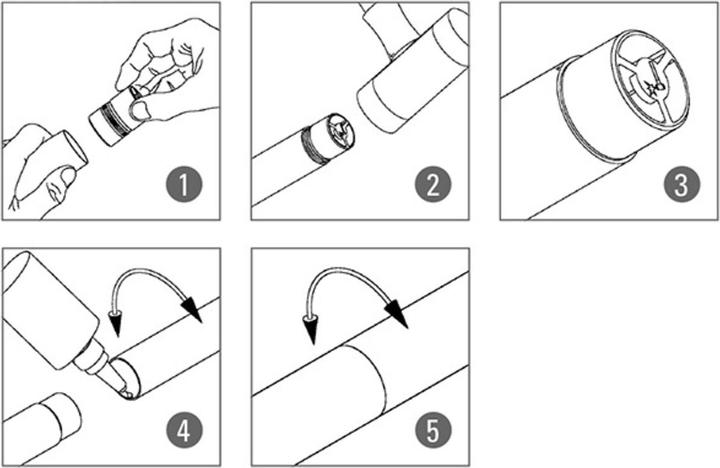 1

2

3

4

5