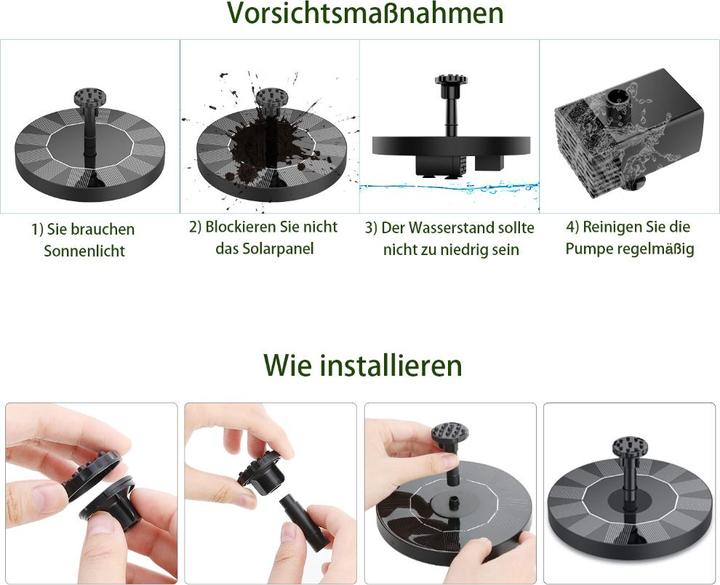 Vorsichtsmaßnahmen

1) Sie brauchen Sonnenlicht

2) Blockieren Sie nicht das Solarpanel

3) Der Wasserstand sollte nicht zu niedrig sein

4) Reinigen Sie die Pumpe regelmäßig

Wie installieren