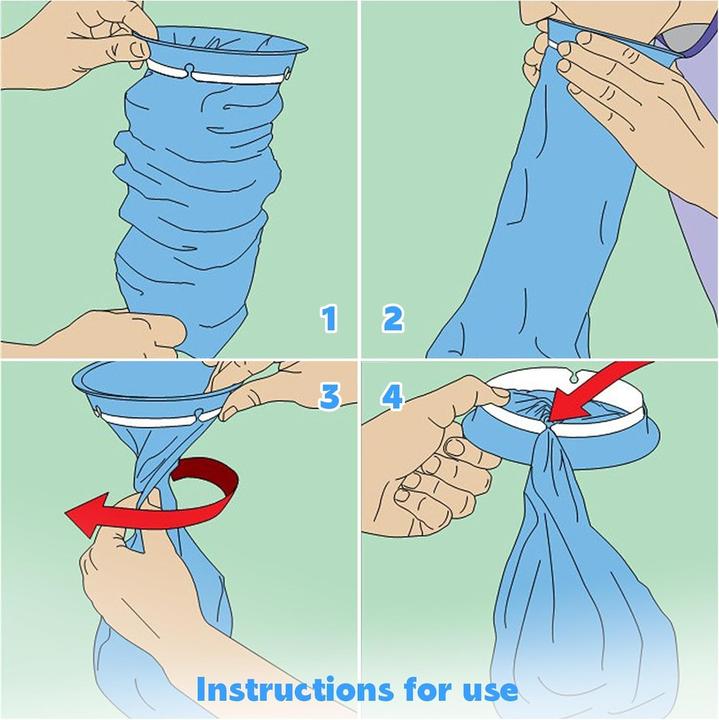 1
2
3
4
Instructions for use