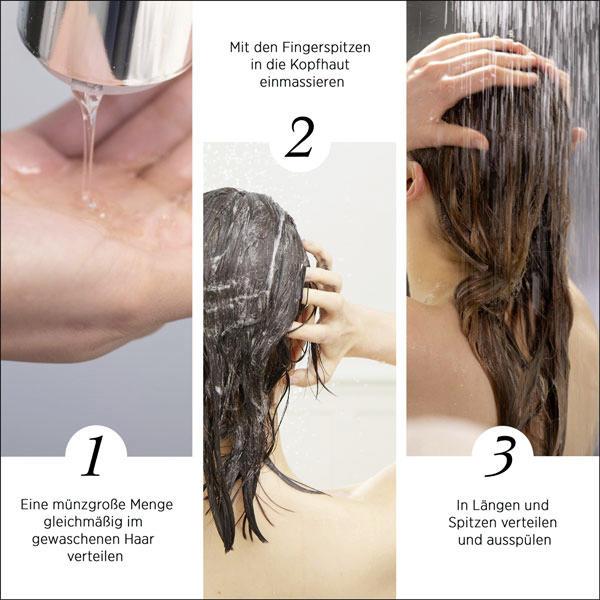 1

Eine münzgroße Menge gleichmäßig im gewaschenen Haar verteilen

Mit den Fingerspitzen in die Kopfhaut einmassieren

2

3

In Längen und Spitzen verteilen und ausspülen