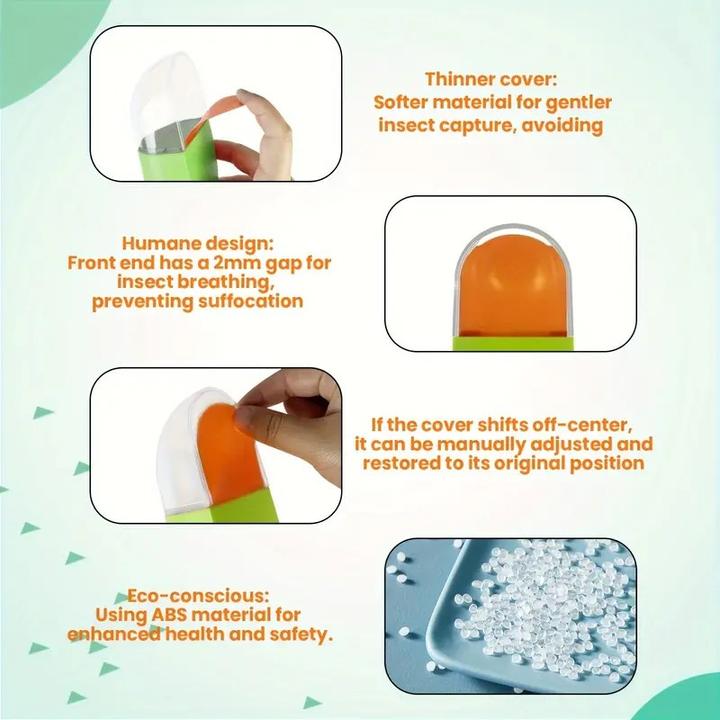 Thinner cover:
Softer material for gentler insect capture, avoiding

Humane design:
Front end has a 2mm gap for insect breathing, preventing suffocation

If the cover shifts off-center, it can be manually adjusted and restored to its original position

Eco-conscious:
Using ABS material for enhanced health and safety.