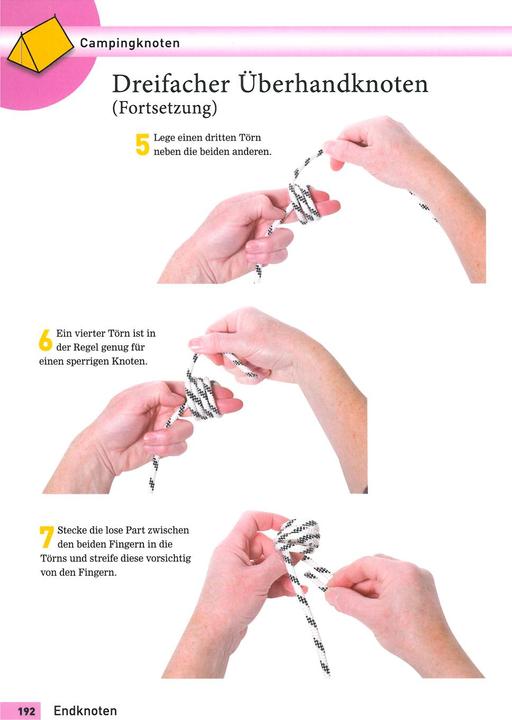 Campingknoten

Dreifacher Überhandknoten
(Fortsetzung)

5 Lege einen dritten Törn neben die beiden anderen.

6 Ein vierter Törn ist in der Regel genug für einen sperrigen Knoten.

7 Stecke die lose Part zwischen den beiden Fingern in die Törns und streife diese vorsichtig von den Fingern.

192 Endknoten