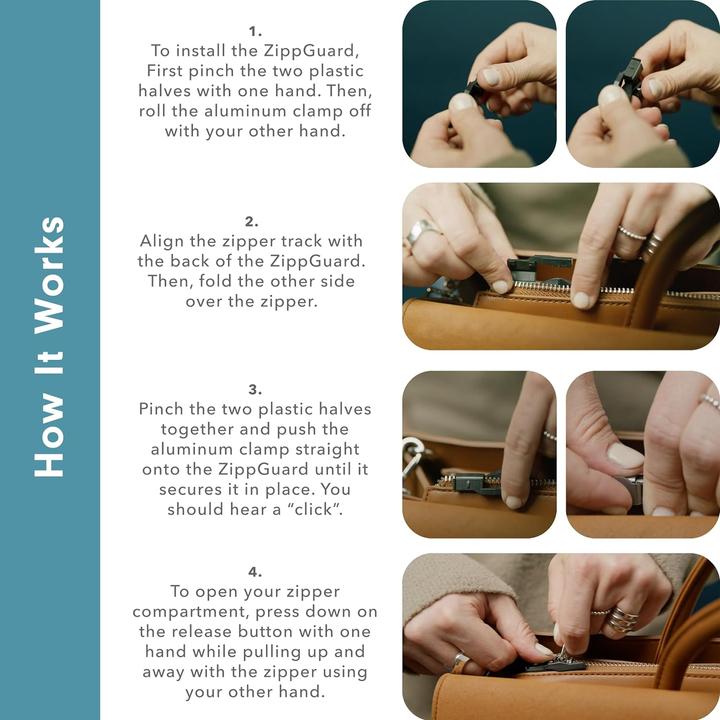 How It Works

1.
To install the ZippGuard, First pinch the two plastic halves with one hand. Then, roll the aluminum clamp off with your other hand.

2.
Align the zipper track with the back of the ZippGuard. Then, fold the other side over the zipper.

3.
Pinch the two plastic halves together and push the aluminum clamp straight onto the ZippGuard until it secures it in place. You should hear a “click”.

4.
To open your zipper compartment, press down on the release button with one hand while pulling up and away with the zipper using your other hand.