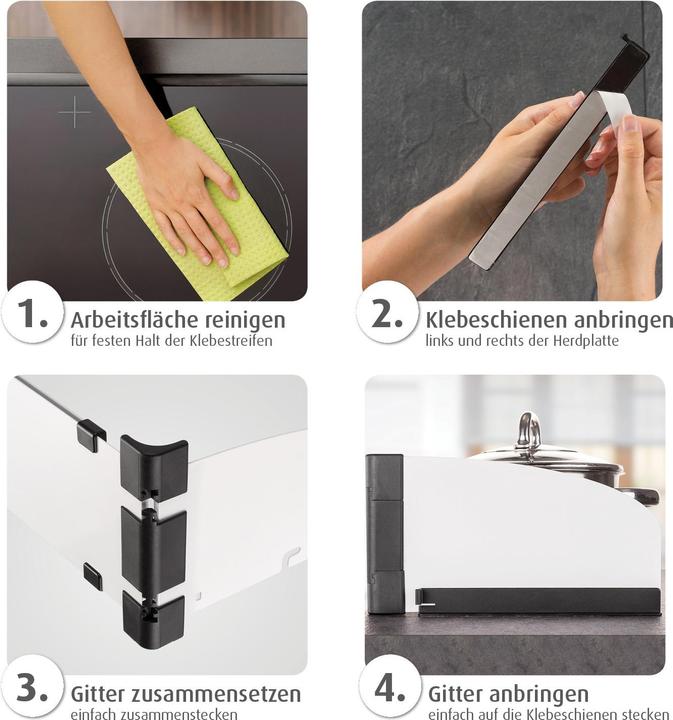 1. Arbeitsfläche reinigen
für festen Halt der Klebestreifen

2. Klebeschienen anbringen
links und rechts der Herdplatte

3. Gitter zusammensetzen
einfach zusammenstecken

4. Gitter anbringen
einfach auf die Klebeschienen stecken