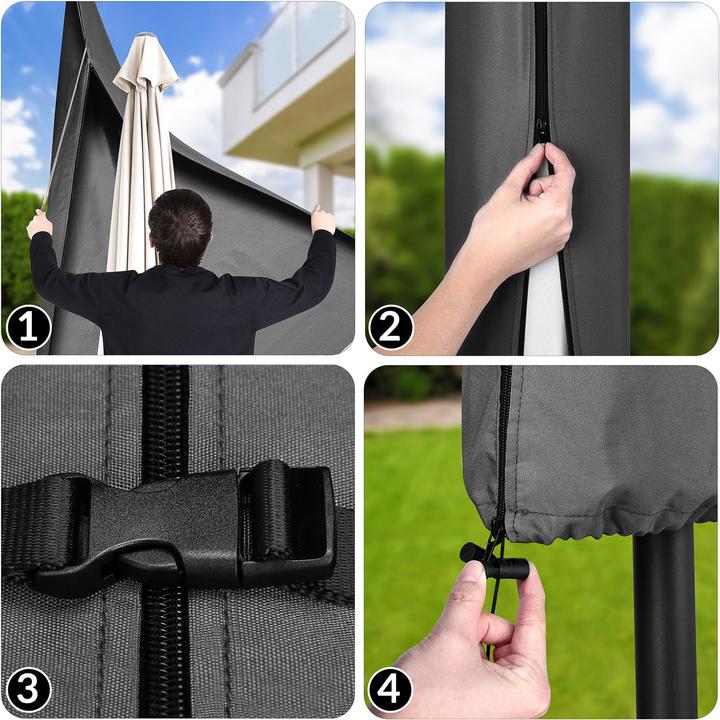 1
2
3
4