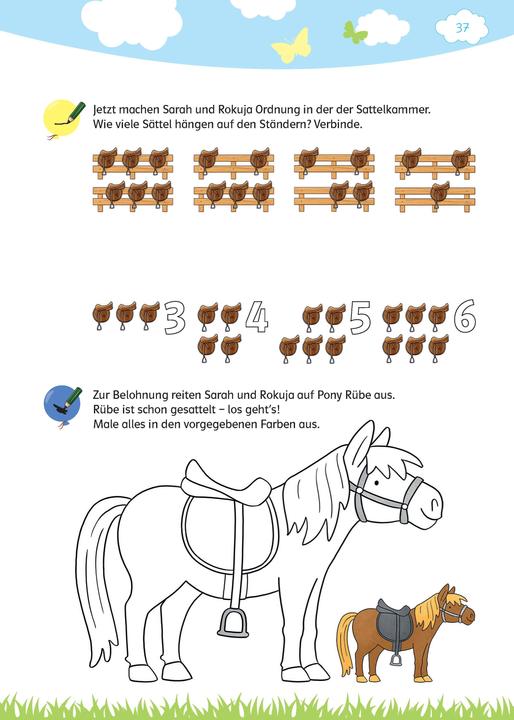 37

Jetzt machen Sarah und Rokuja Ordnung in der der Sattelkammer.
Wie viele Sättel hängen auf den Ständern? Verbinde.

3 4 5 6

Zur Belohnung reiten Sarah und Rokuja auf Pony Rübe aus.
Rübe ist schon gesattelt – los geht's!
Male alles in den vorgegebenen Farben aus.