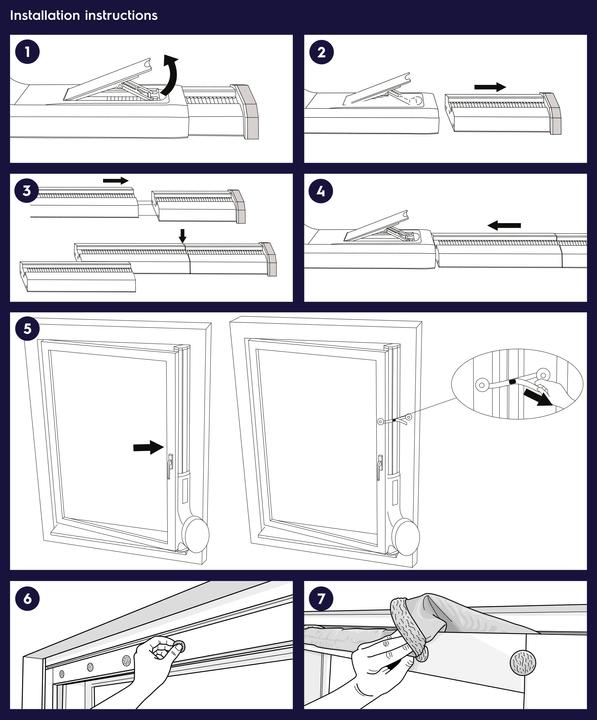 Installation instructions

1

2

3

4

5

6

7