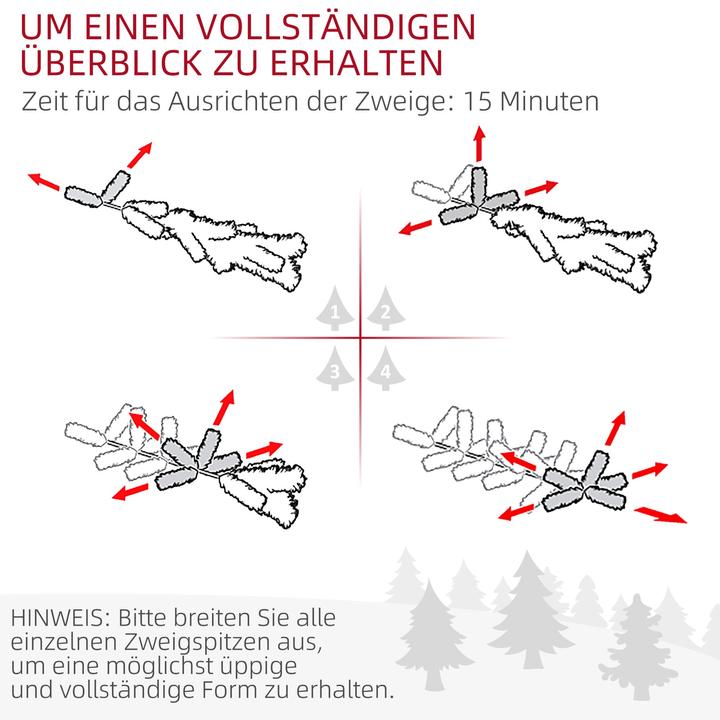 UM EINEN VOLLSTÄNDIGEN ÜBERBLICK ZU ERHALTEN

Zeit für das Ausrichten der Zweige: 15 Minuten

1
2
3
4

HINWEIS: Bitte breiten Sie alle einzelnen Zweigspitzen aus, um eine möglichst üppige und vollständige Form zu erhalten.