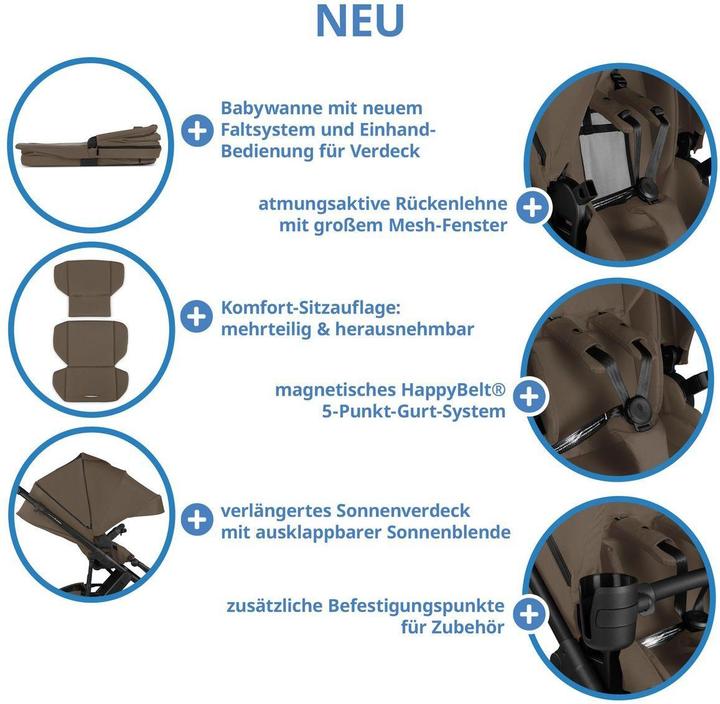 NEU

Babywanne mit neuem Faltsystem und Einhand-Bedienung für Verdeck

atmungsaktive Rückenlehne mit großem Mesh-Fenster

Komfort-Sitzauflage: mehrteilig & herausnehmbar

magnetisches HappyBelt® 5-Punkt-Gurt-System

verlängertes Sonnenverdeck mit ausklappbarer Sonnenblende

zusätzliche Befestigungspunkte für Zubehör