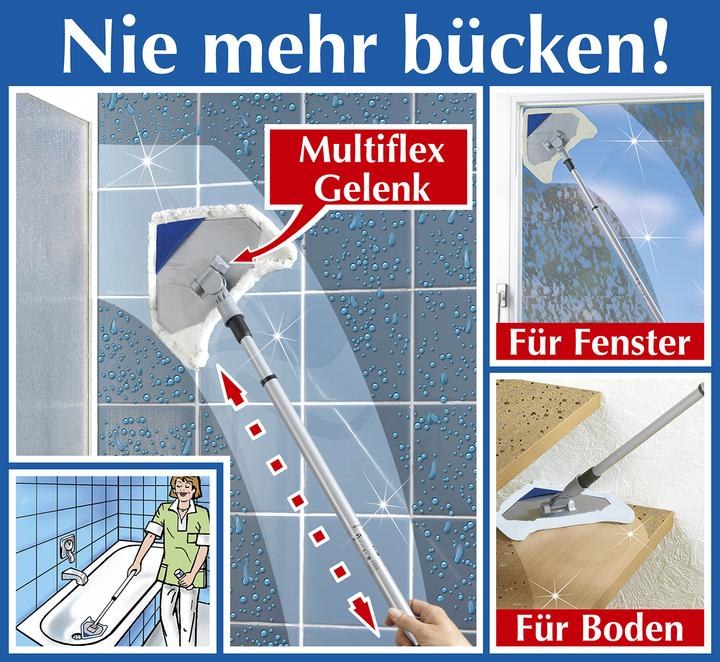 Nie mehr bücken!

Multiflex Gelenk

Für Fenster

Für Boden