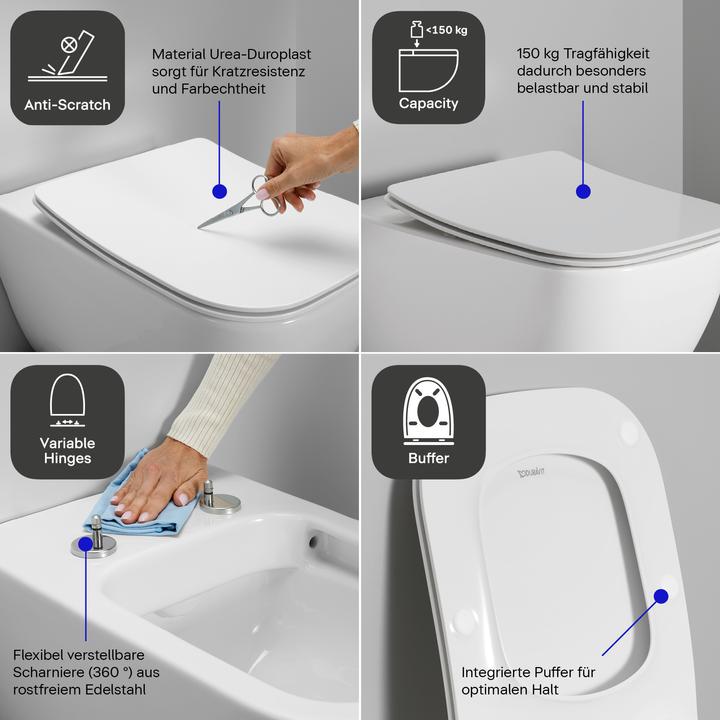 Anti-Scratch

Material Urea-Duroplast sorgt für Kratzresistenz und Farbechtheit

<150 kg

Capacity

150 kg Tragfähigkeit dadurch besonders belastbar und stabil

Variable Hinges

Flexibel verstellbare Scharniere (360 °) aus rostfreiem Edelstahl

Buffer

DURAVIT

Integrierte Puffer für optimalen Halt