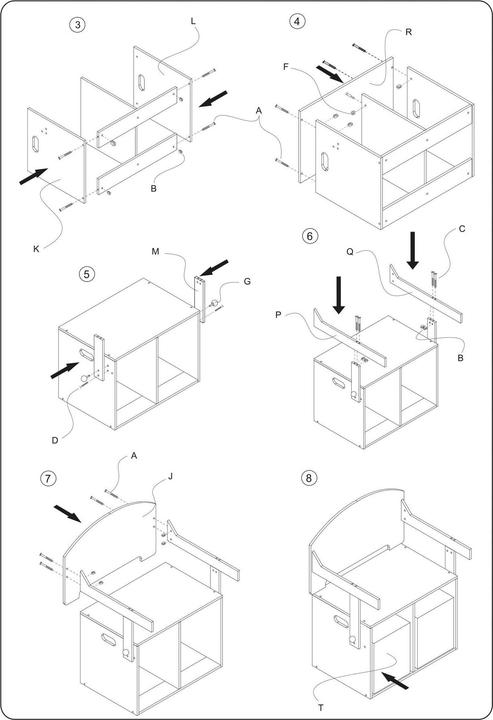 3

L

A

B

K

4

R

F

5

M

G

D

6

C

Q

P

B

7

A

J

8

T