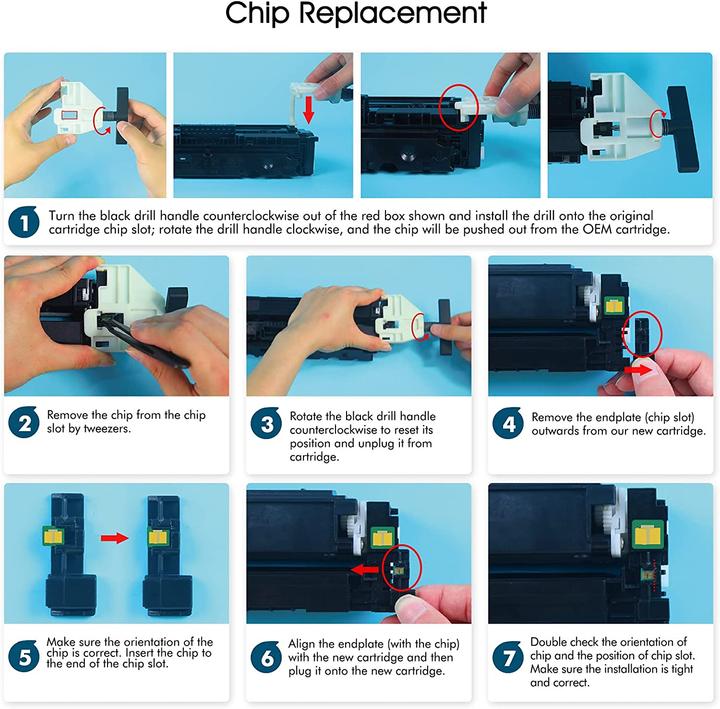 Chip Replacement

1 Turn the black drill handle counterclockwise out of the red box shown and install the drill onto the original cartridge chip slot; rotate the drill handle clockwise, and the chip will be pushed out from the OEM cartridge.

2 Remove the chip from the chip slot by tweezers.

3 Rotate the black drill handle counterclockwise to reset its position and unplug it from cartridge.

4 Remove the endplate (chip slot) outwards from our new cartridge.

5 Make sure the orientation of the chip is correct. Insert the chip to the end of the chip slot.

6 Align the endplate (with the chip) with the new cartridge and then plug it onto the new cartridge.

7 Double check the orientation of chip and the position of chip slot. Make sure the installation is tight and correct.