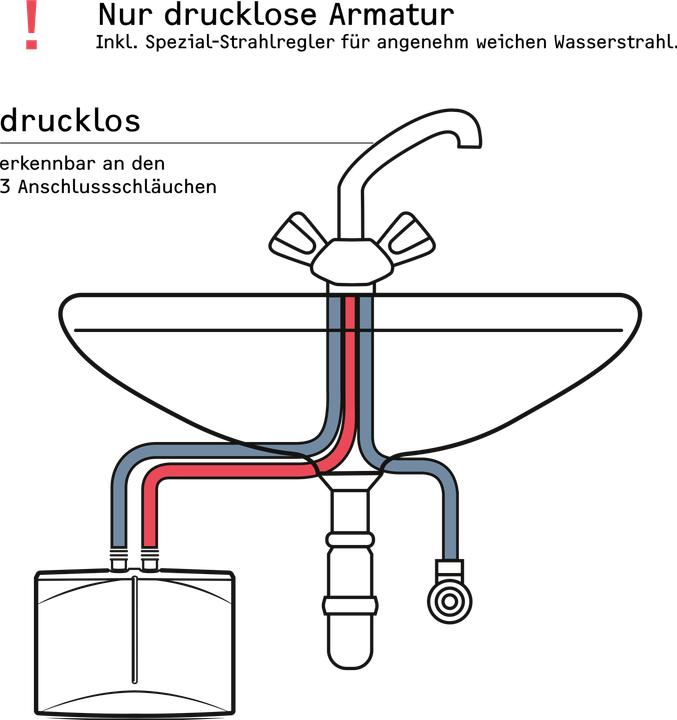 !
Nur drucklose Armatur
Inkl. Spezial-Strahlregler für angenehm weichen Wasserstrahl.

drucklos

erkennbar an den
3 Anschlussschläuchen