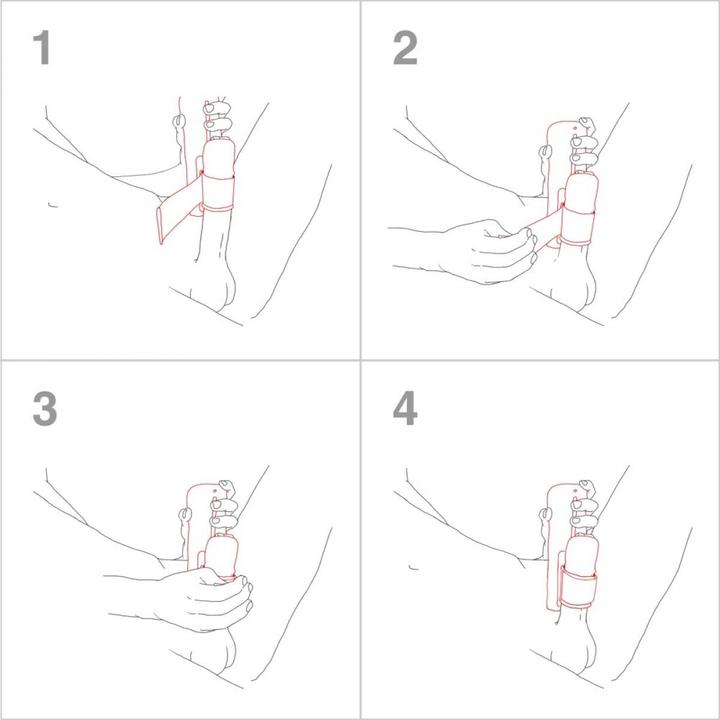 1

2

3

4