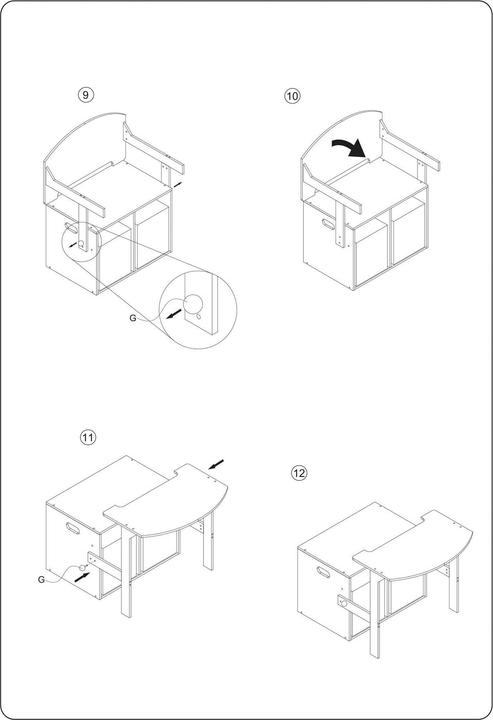 9

G

10

11

G

12