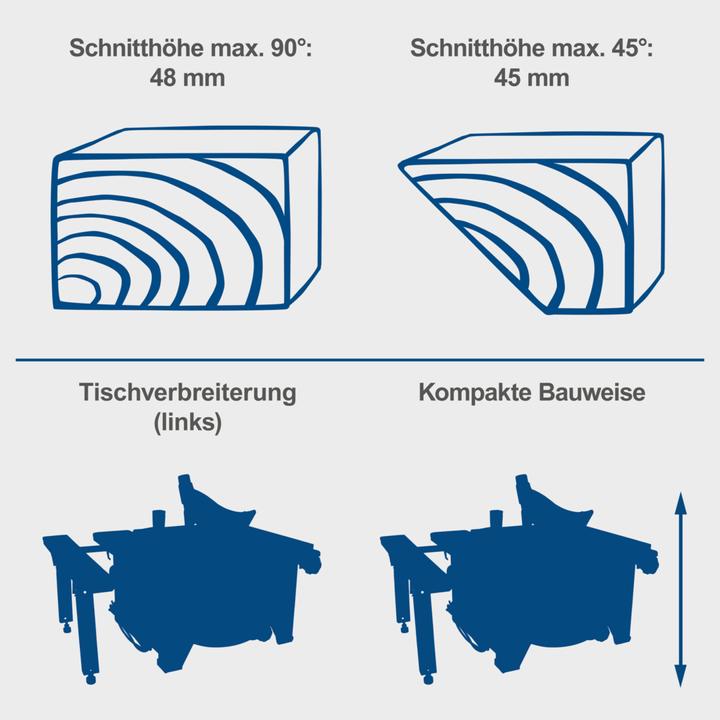 Schnitthöhe max. 90°:
48 mm

Schnitthöhe max. 45°:
45 mm

Tischverbreiterung
(links)

Kompakte Bauweise