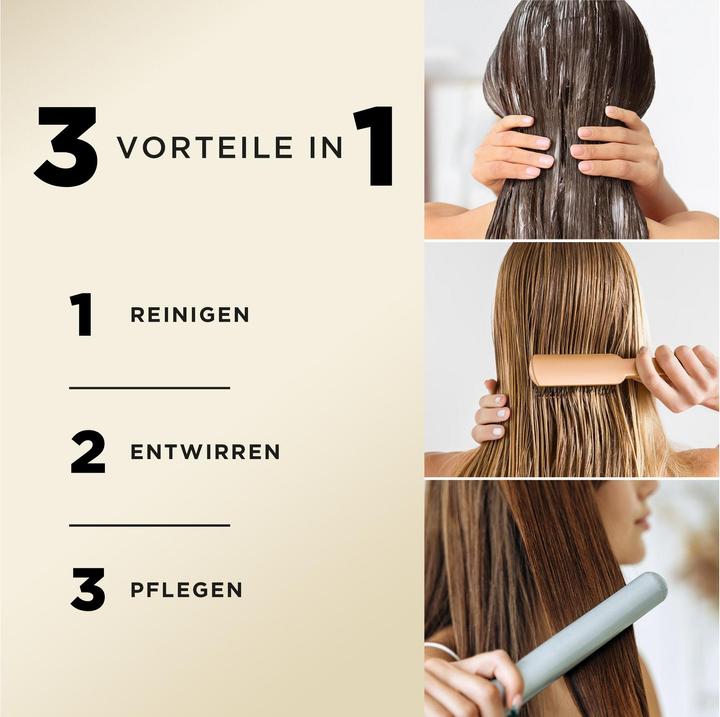 3 VORTEILE IN 1

1 REINIGEN

2 ENTWIRREN

3 PFLEGEN