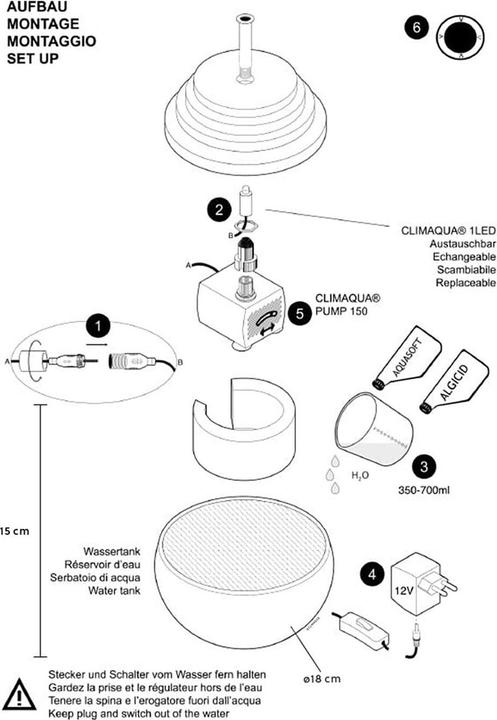 AUFBAU
MONTAGE
MONTAGGIO
SET UP

6

2

B

CLIMAQUA® 1LED
Austauschbar
Echangeable
Scambiabile
Replaceable

A

5

CLIMAQUA®
PUMP 150

1

A

B

AQUASOFT

ALGICID

$H_2O$

3

350-700ml

15 cm

Wassertank
Réservoir d'eau
Serbatoio di acqua
Water tank

4

12V

ø18 cm

Stecker und Schalter vom Wasser fern halten
Gardez la prise et le régulateur hors de l'eau
Tenere la spina e l'erogatore fuori dall'acqua
Keep plug and switch out of the water