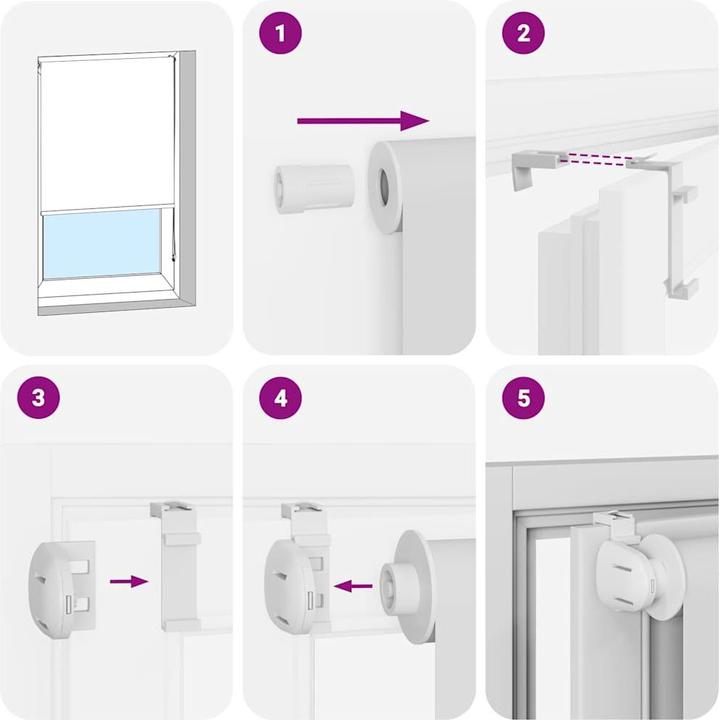 1

2

3

4

5