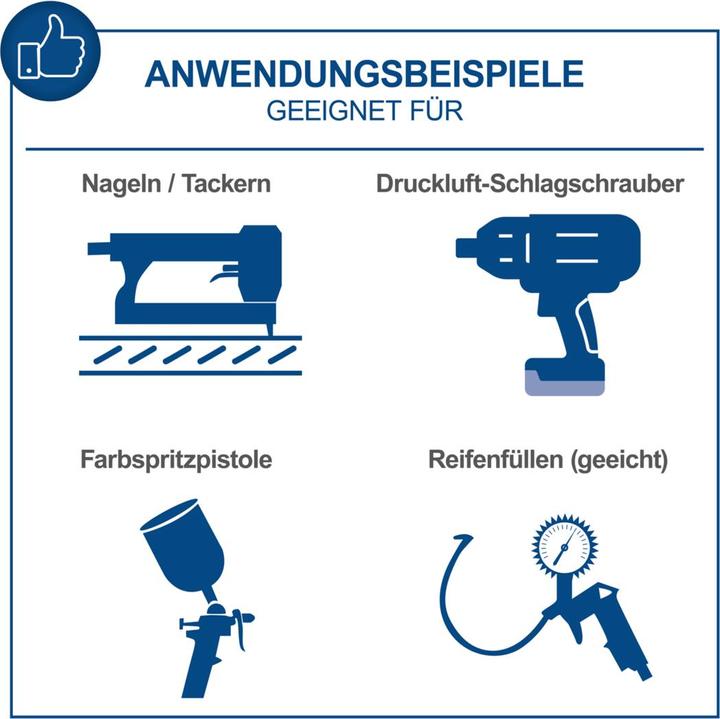 ANWENDUNGSBEISPIELE
GEEIGNET FÜR

Nageln / Tackern

Druckluft-Schlagschrauber

Farbspritzpistole

Reifenfüllen (geeicht)