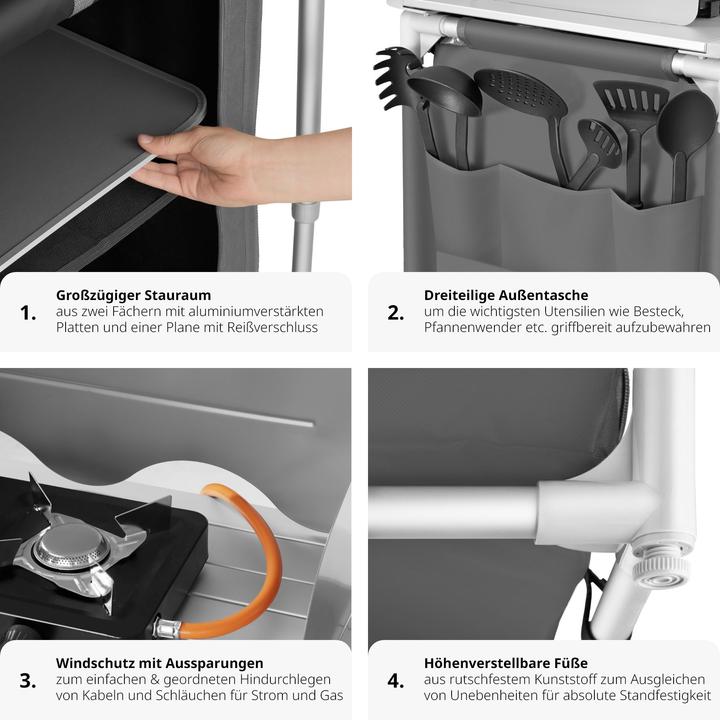 1. Großzügiger Stauraum
aus zwei Fächern mit aluminiumverstärkten Platten und einer Plane mit Reißverschluss

2. Dreiteilige Außentasche
um die wichtigsten Utensilien wie Besteck, Pfannenwender etc. griffbereit aufzubewahren

3. Windschutz mit Aussparungen
zum einfachen & geordneten Hindurchlegen von Kabeln und Schläuchen für Strom und Gas

4. Höhenverstellbare Füße
aus rutschfestem Kunststoff zum Ausgleichen von Unebenheiten für absolute Standfestigkeit