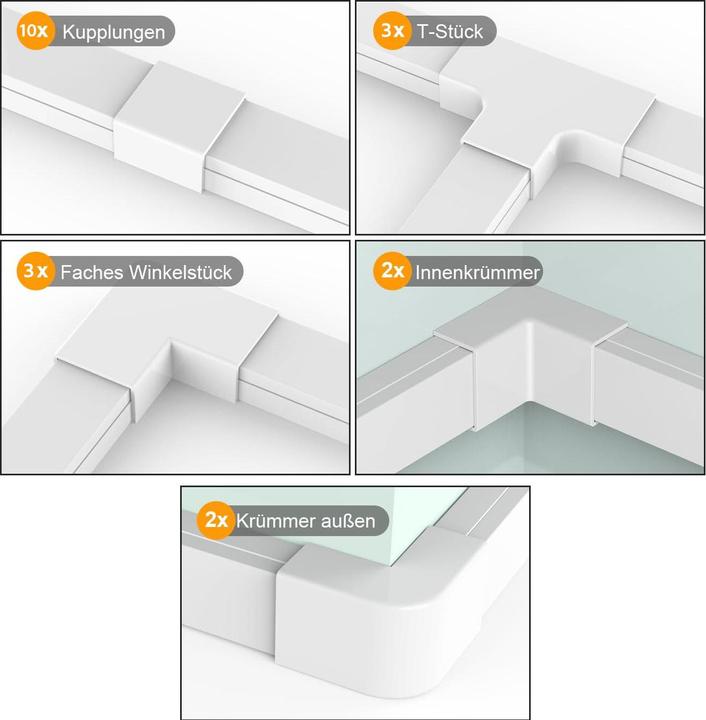 10x Kupplungen

3x T-Stück

3x Faches Winkelstück

2x Innenkrümmer

2x Krümmer außen