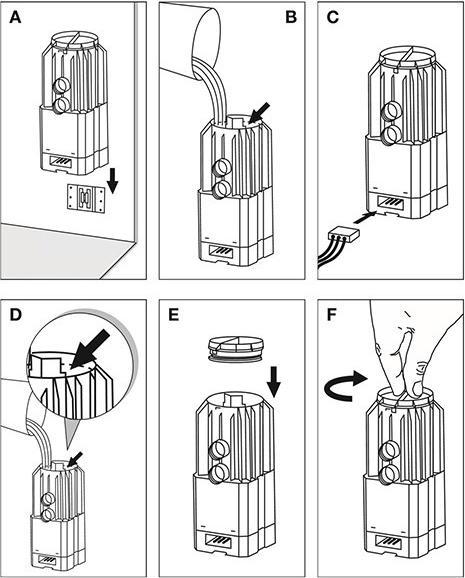 A

B

C

D

E

F