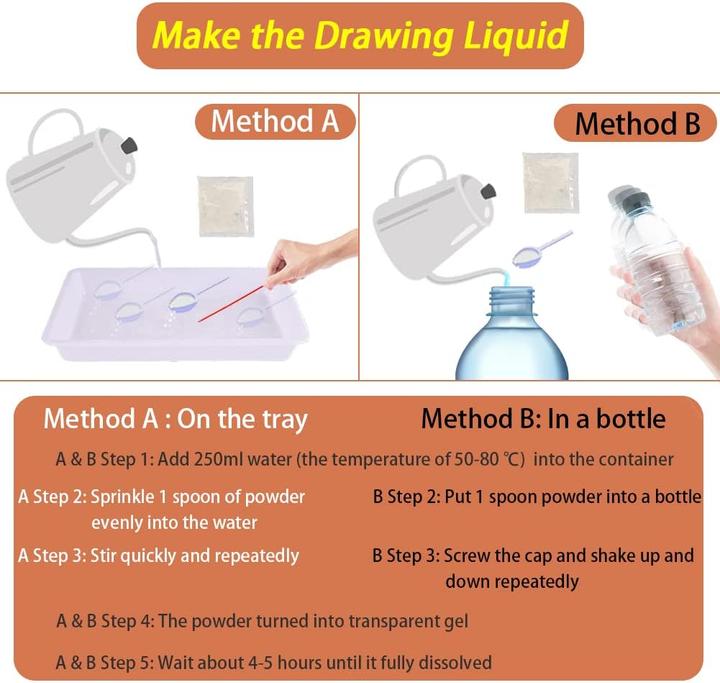 Make the Drawing Liquid

Method A

Method B

Method A : On the tray

Method B: In a bottle

A & B Step 1: Add 250ml water (the temperature of 50-80 ℃) into the container

A Step 2: Sprinkle 1 spoon of powder evenly into the water

B Step 2: Put 1 spoon powder into a bottle

A Step 3: Stir quickly and repeatedly

B Step 3: Screw the cap and shake up and down repeatedly

A & B Step 4: The powder turned into transparent gel

A & B Step 5: Wait about 4-5 hours until it fully dissolved