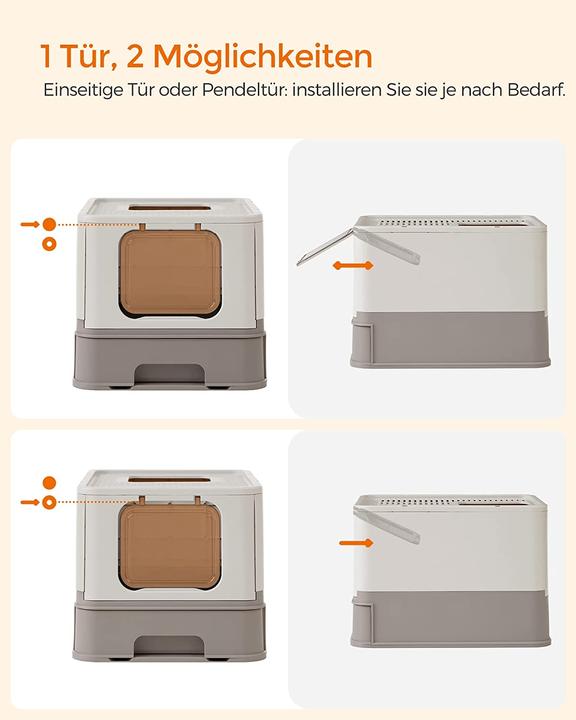 1 Tür, 2 Möglichkeiten
Einseitige Tür oder Pendeltür: installieren Sie sie je nach Bedarf.