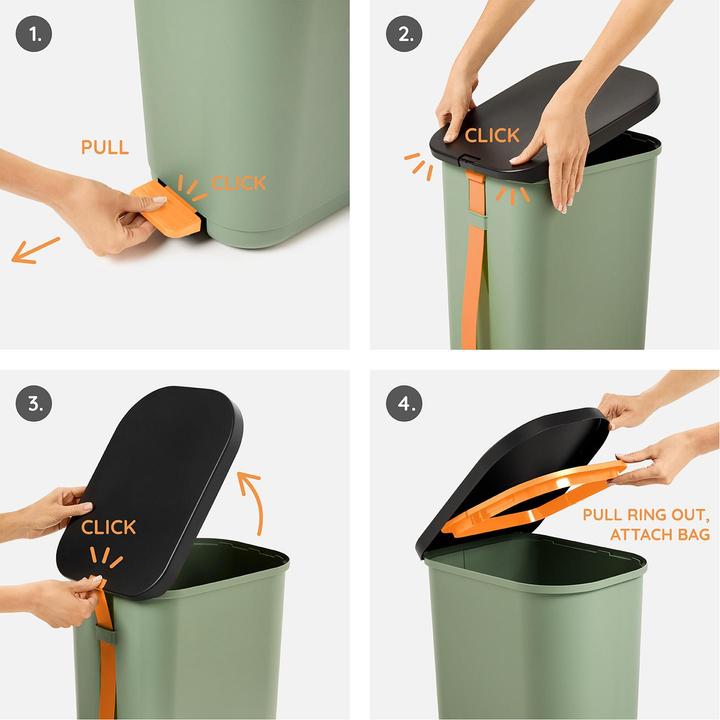 1.

PULL

CLICK

2.

CLICK

3.

CLICK

4.

PULL RING OUT, ATTACH BAG