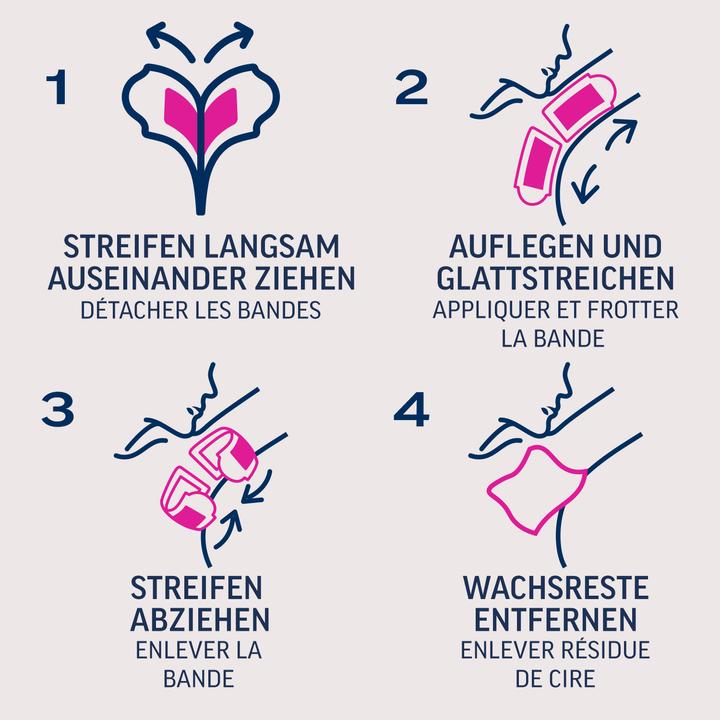 1

STREIFEN LANGSAM AUSEINANDER ZIEHEN
DÉTACHER LES BANDES

2

AUFLEGEN UND GLATTSTREICHEN
APPLIQUER ET FROTTER LA BANDE

3

STREIFEN ABZIEHEN
ENLEVER LA BANDE

4

WACHSRESTE ENTFERNEN
ENLEVER RÉSIDUE DE CIRE