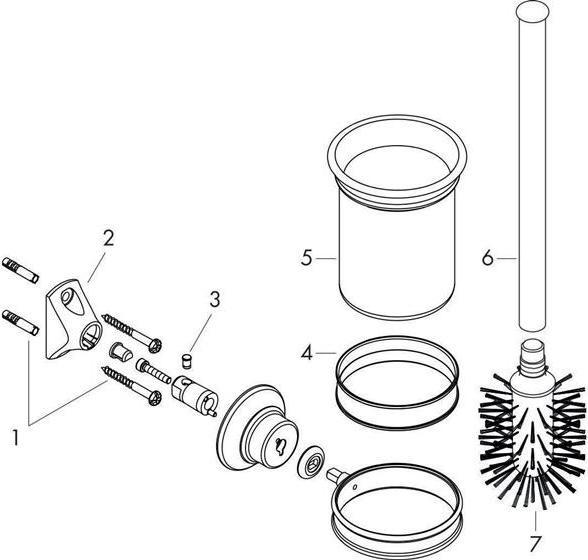 2
3
5
6
4
1
7