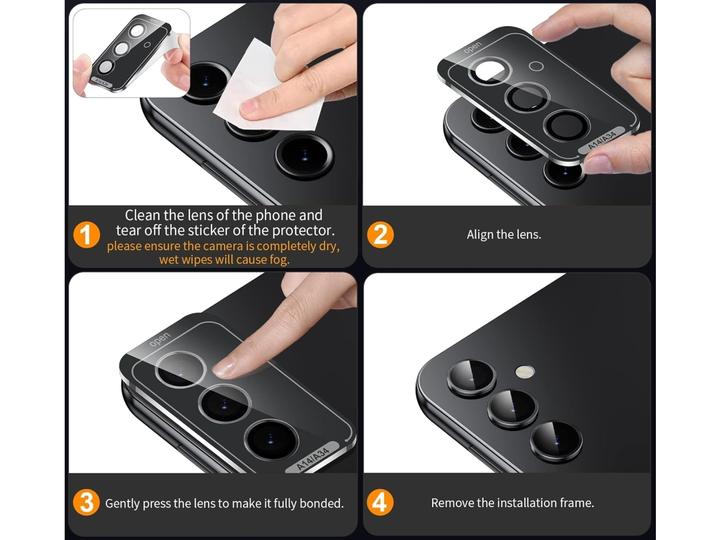 open

A14/A34

1 Clean the lens of the phone and tear off the sticker of the protector.
please ensure the camera is completely dry, wet wipes will cause fog.

2 Align the lens.

open

A14/A34

3 Gently press the lens to make it fully bonded.

4 Remove the installation frame.