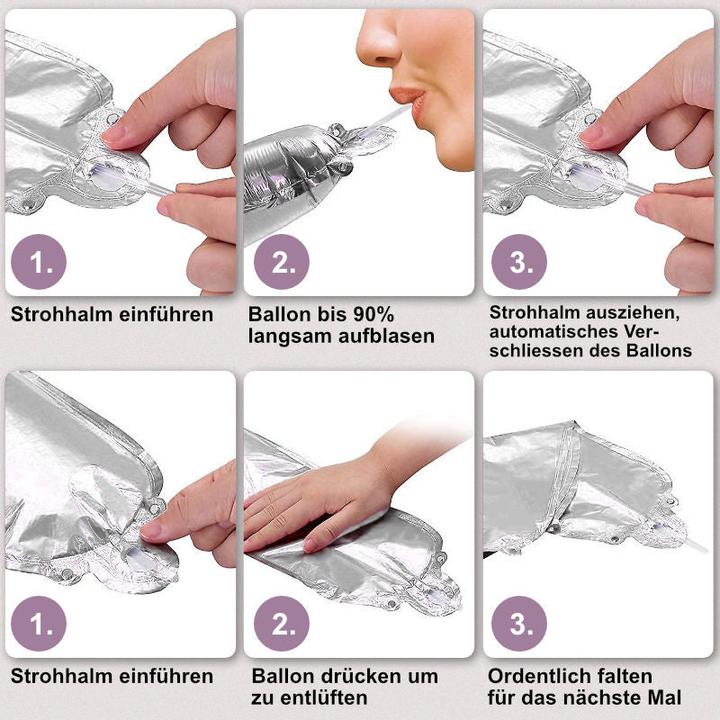 1.

Strohhalm einführen

2.

Ballon bis 90% langsam aufblasen

3.

Strohhalm ausziehen, automatisches Verschliessen des Ballons

1.

Strohhalm einführen

2.

Ballon drücken um zu entlüften

3.

Ordentlich falten für das nächste Mal