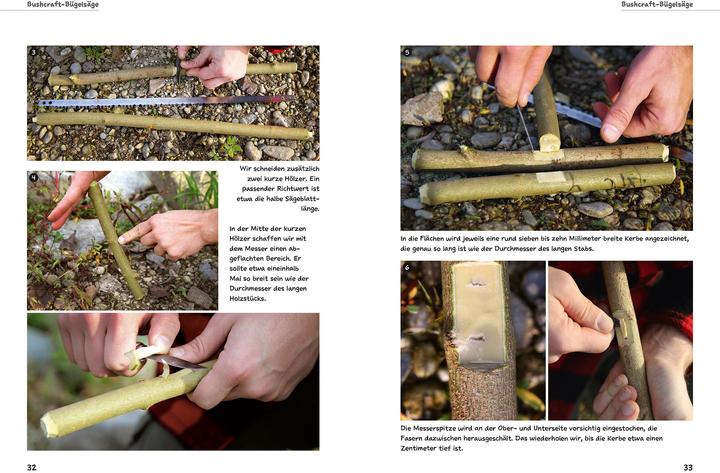 Bushcraft-Bügelsäge

3

4

Wir schneiden zusätzlich zwei kurze Hölzer. Ein passender Richtwert ist etwa die halbe Sägeblattlänge.

In der Mitte der kurzen Hölzer schaffen wir mit dem Messer einen abgeflachten Bereich. Er sollte etwa eineinhalb Mal so breit sein wie der Durchmesser des langen Holzstücks.

32

Bushcraft-Bügelsäge

5

In die Flächen wird jeweils eine rund sieben bis zehn Millimeter breite Kerbe angezeichnet, die genau so lang ist wie der Durchmesser des langen Stabs.

6

Die Messerspitze wird an der Ober- und Unterseite vorsichtig eingestochen, die Fasern dazwischen herausgeschält. Das wiederholen wir, bis die Kerbe etwa einen Zentimeter tief ist.

33