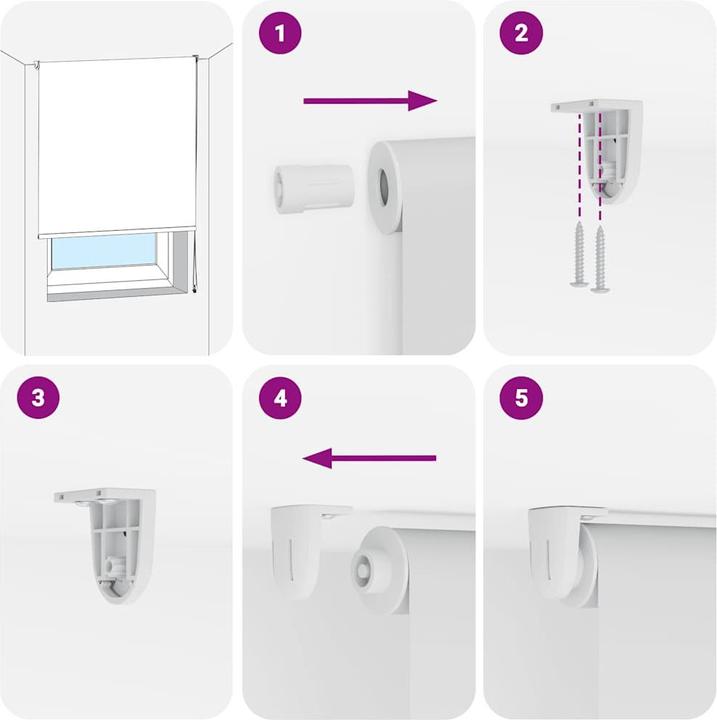 1

2

3

4

5