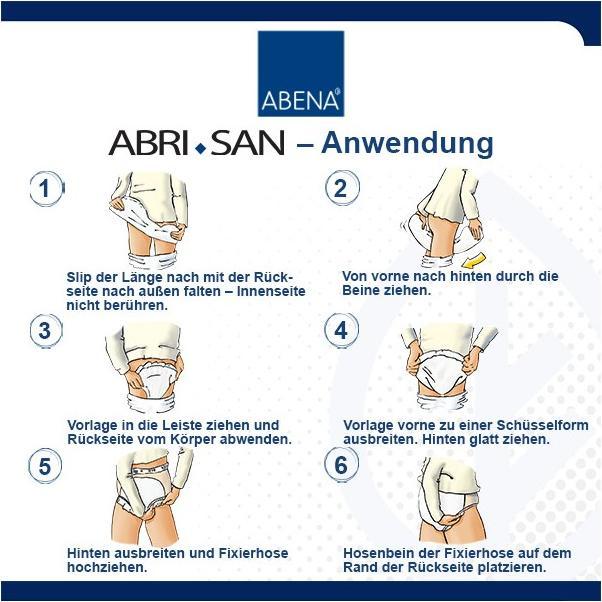 ABENA®

ABRI◆SAN – Anwendung

1

Slip der Länge nach mit der Rückseite nach außen falten – Innenseite nicht berühren.

2

Von vorne nach hinten durch die Beine ziehen.

3

Vorlage in die Leiste ziehen und Rückseite vom Körper abwenden.

4

Vorlage vorne zu einer Schüsselform ausbreiten. Hinten glatt ziehen.

5

Hinten ausbreiten und Fixierhose hochziehen.

6

Hosenbein der Fixierhose auf dem Rand der Rückseite platzieren.