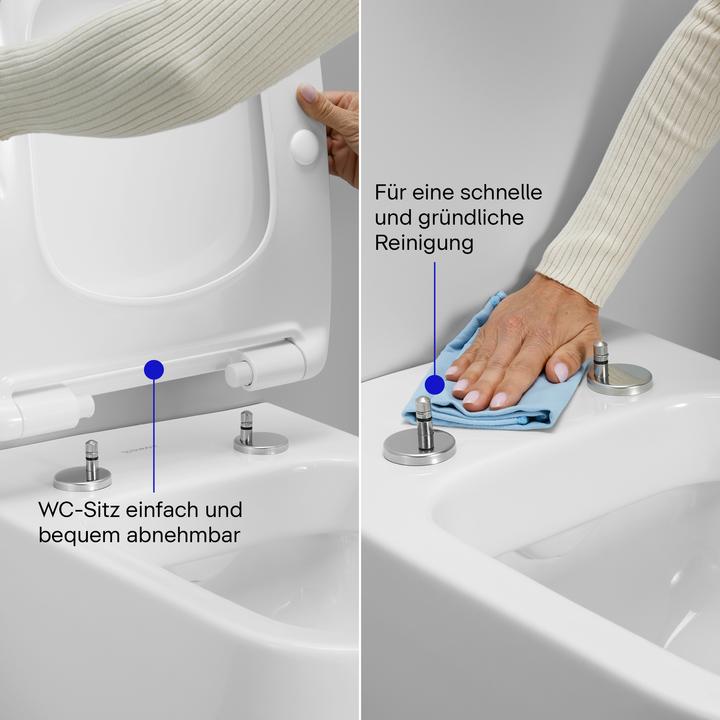 WC-Sitz einfach und bequem abnehmbar

Für eine schnelle und gründliche Reinigung