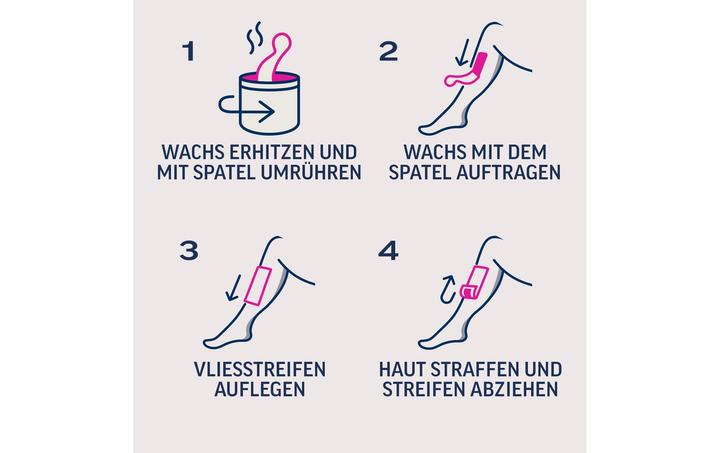 1

WACHS ERHITZEN UND MIT SPATEL UMRÜHREN

2

WACHS MIT DEM SPATEL AUFTRAGEN

3

VLIESSTREIFEN AUFLEGEN

4

HAUT STRAFFEN UND STREIFEN ABZIEHEN