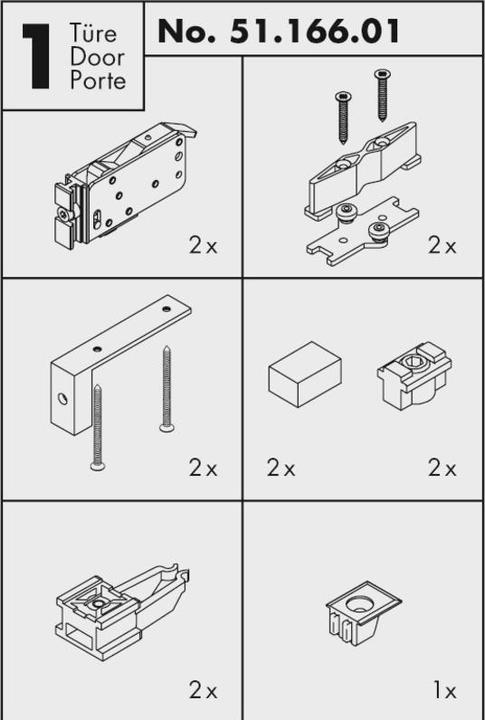 1 Türe Door Porte

No. 51.166.01

2x

2x

2x

2x

2x

2x

1x