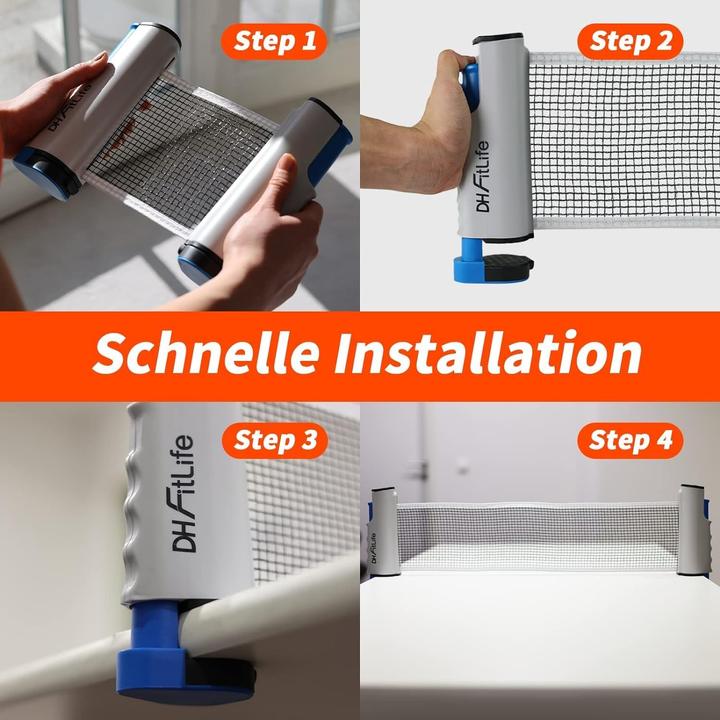 Step 1

DHFitLife

Step 2

DHFitLife

Schnelle Installation

Step 3

DHFitLife

Step 4

DHFitLife