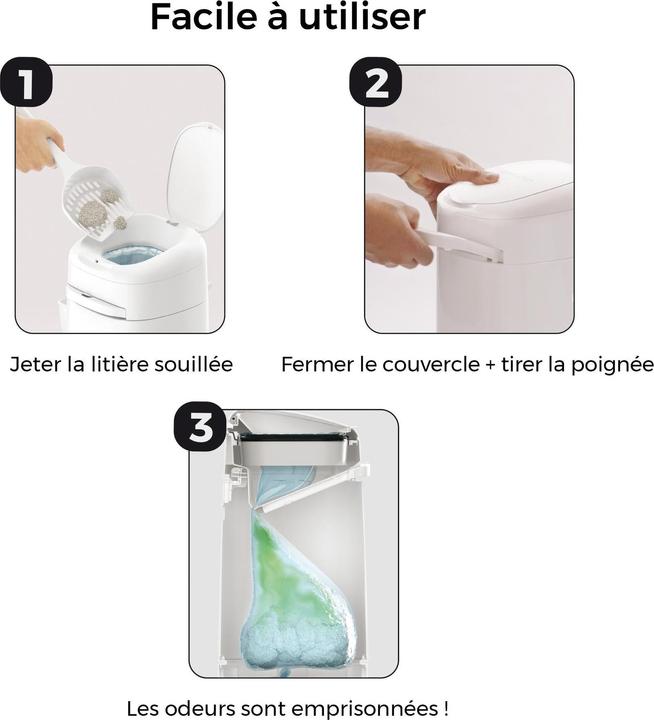 Facile à utiliser

1

Jeter la litière souillée

2

Fermer le couvercle + tirer la poignée

3

Les odeurs sont emprisonnées !